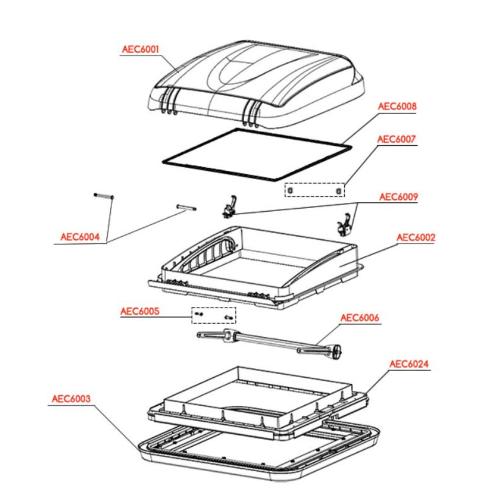 AEC6001

AEC6008

AEC6007

AEC6009

AEC6004

AEC6002

AEC6005

AEC6006

AEC6024

AEC6003