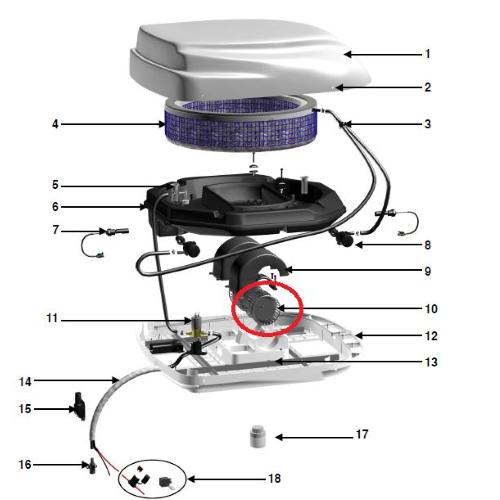 1
2
4
3
5
6
7
8
9
10
11
12
13
14
15
17
16
18