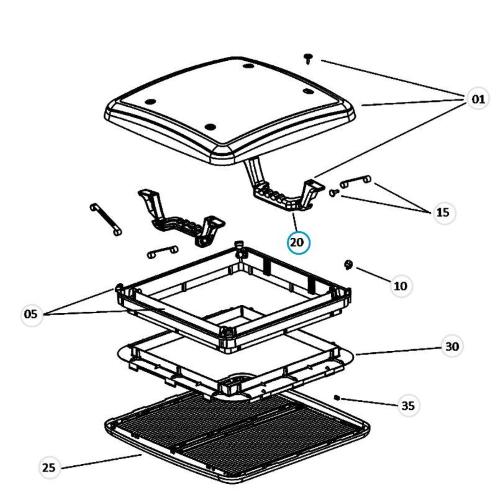 01
15
20
10
05
30
35
25