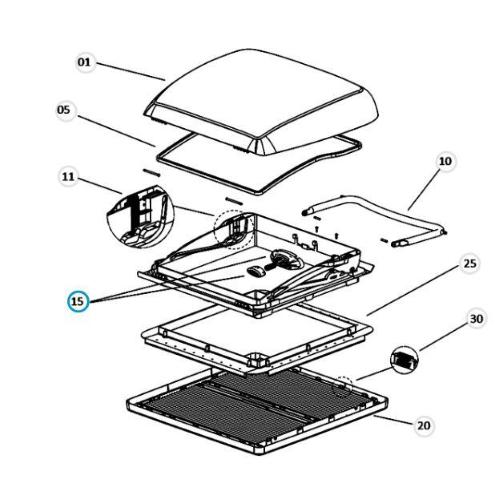 01
05
11
10
25
15
30
20