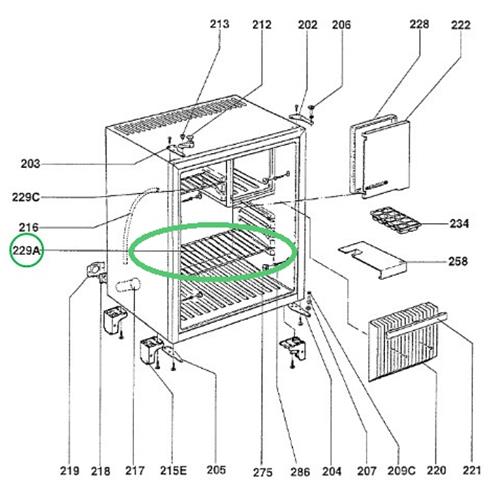 213
212
202
206
228
222
203
229C
216
229A
234
258
219
218
217
215E
205
275
286
204
207
209C
220
221